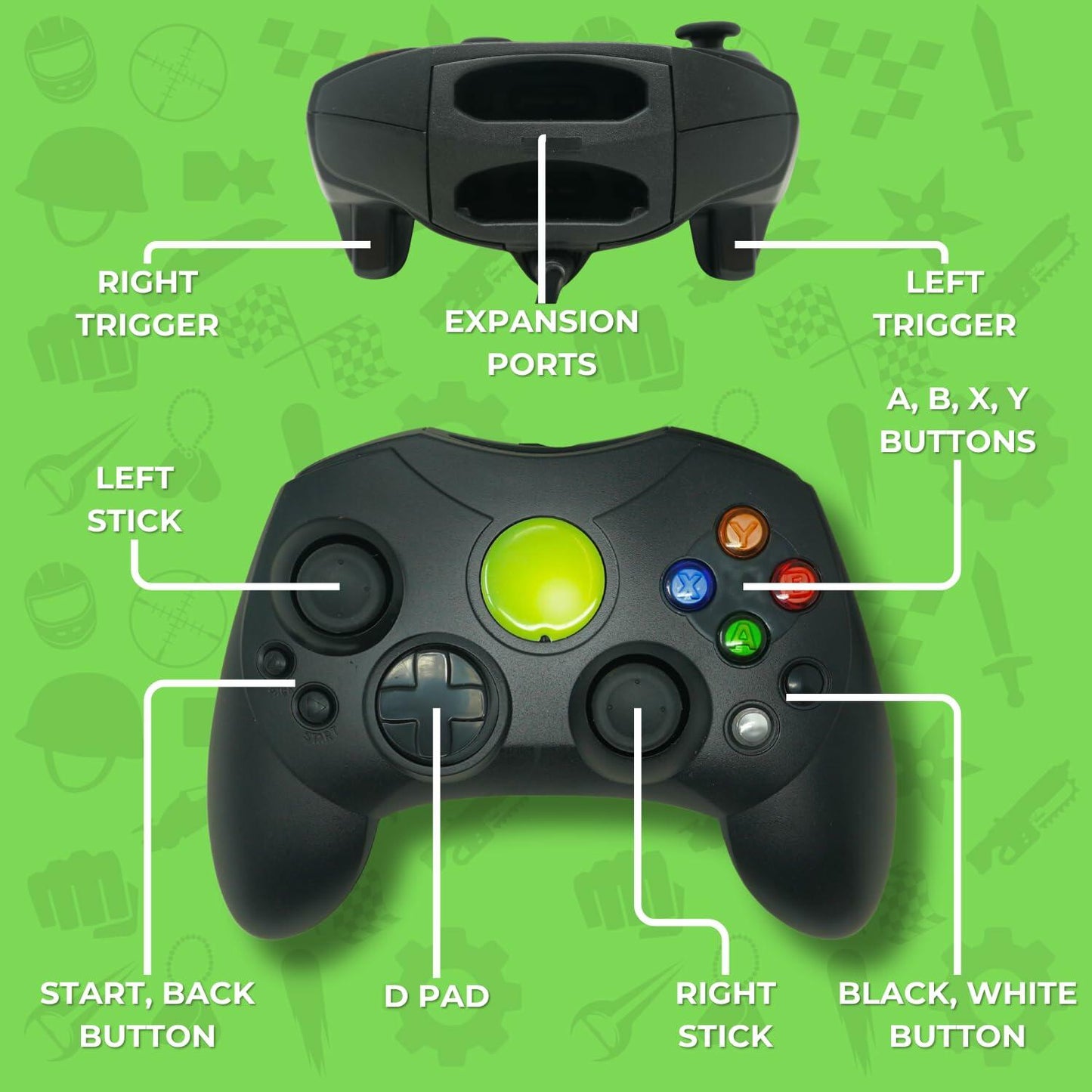 RIGHT TRIGGER

EXPANSION PORTS

LEFT TRIGGER

A, B, X, Y BUTTONS

LEFT STICK

Y

X

B

A

START

START, BACK BUTTON

D PAD

RIGHT STICK

BLACK, WHITE BUTTON