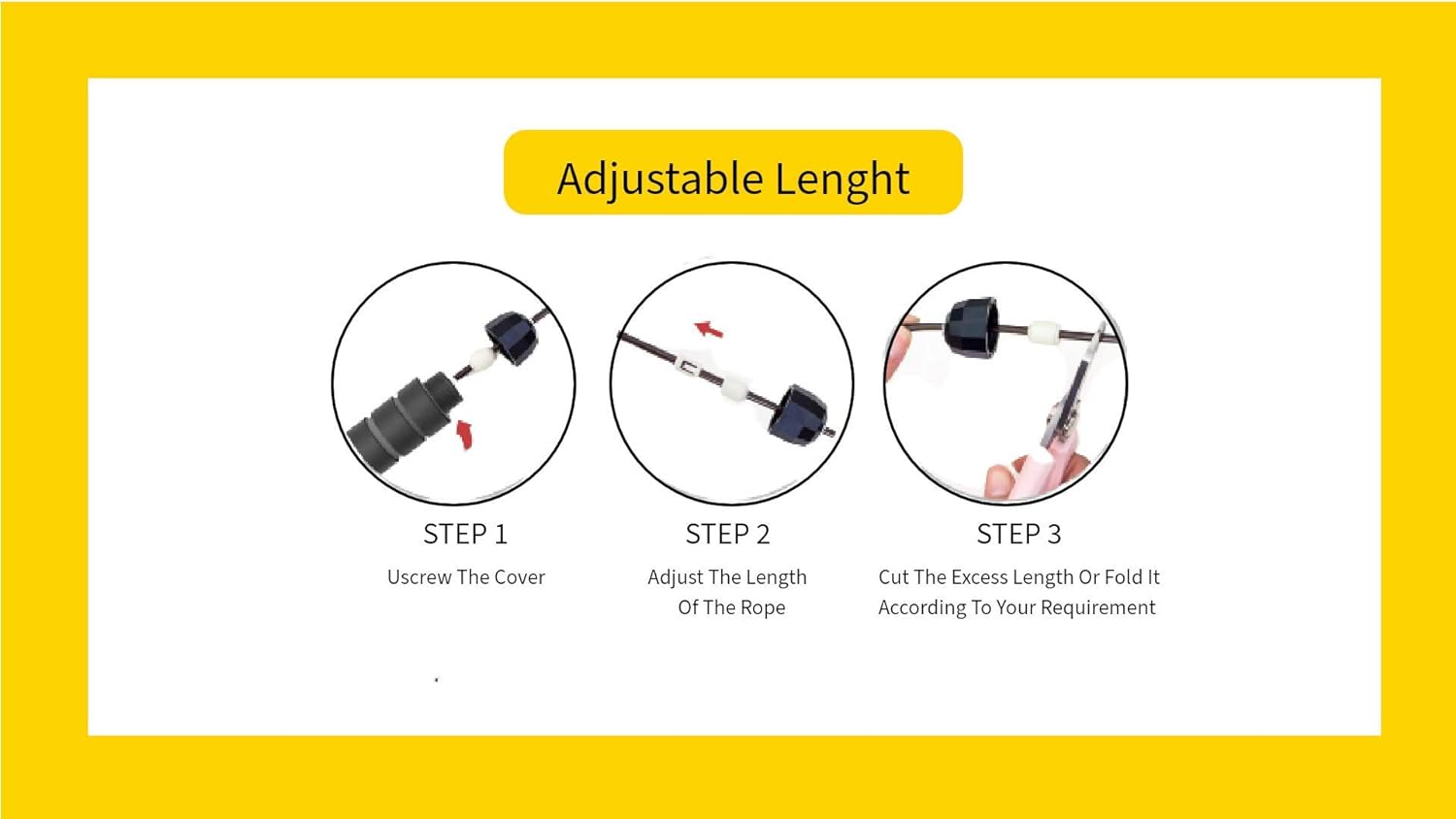 Adjustable Lenght

STEP 1
Uscrew The Cover

STEP 2
Adjust The Length Of The Rope

STEP 3
Cut The Excess Length Or Fold It According To Your Requirement