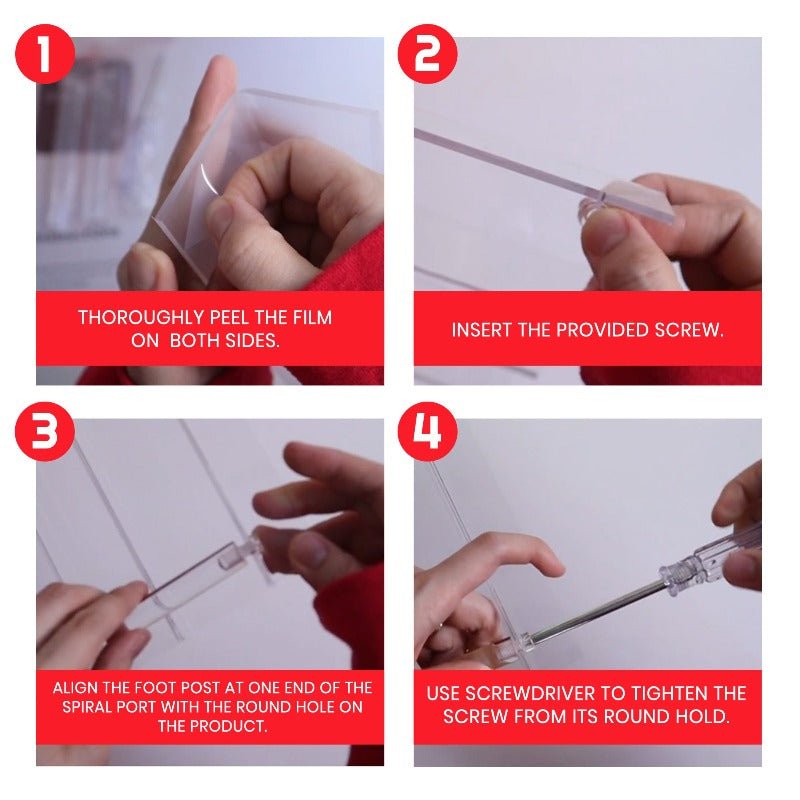 1

THOROUGHLY PEEL THE FILM ON BOTH SIDES.

2

INSERT THE PROVIDED SCREW.

3

ALIGN THE FOOT POST AT ONE END OF THE SPIRAL PORT WITH THE ROUND HOLE ON THE PRODUCT.

4

USE SCREWDRIVER TO TIGHTEN THE SCREW FROM ITS ROUND HOLD.