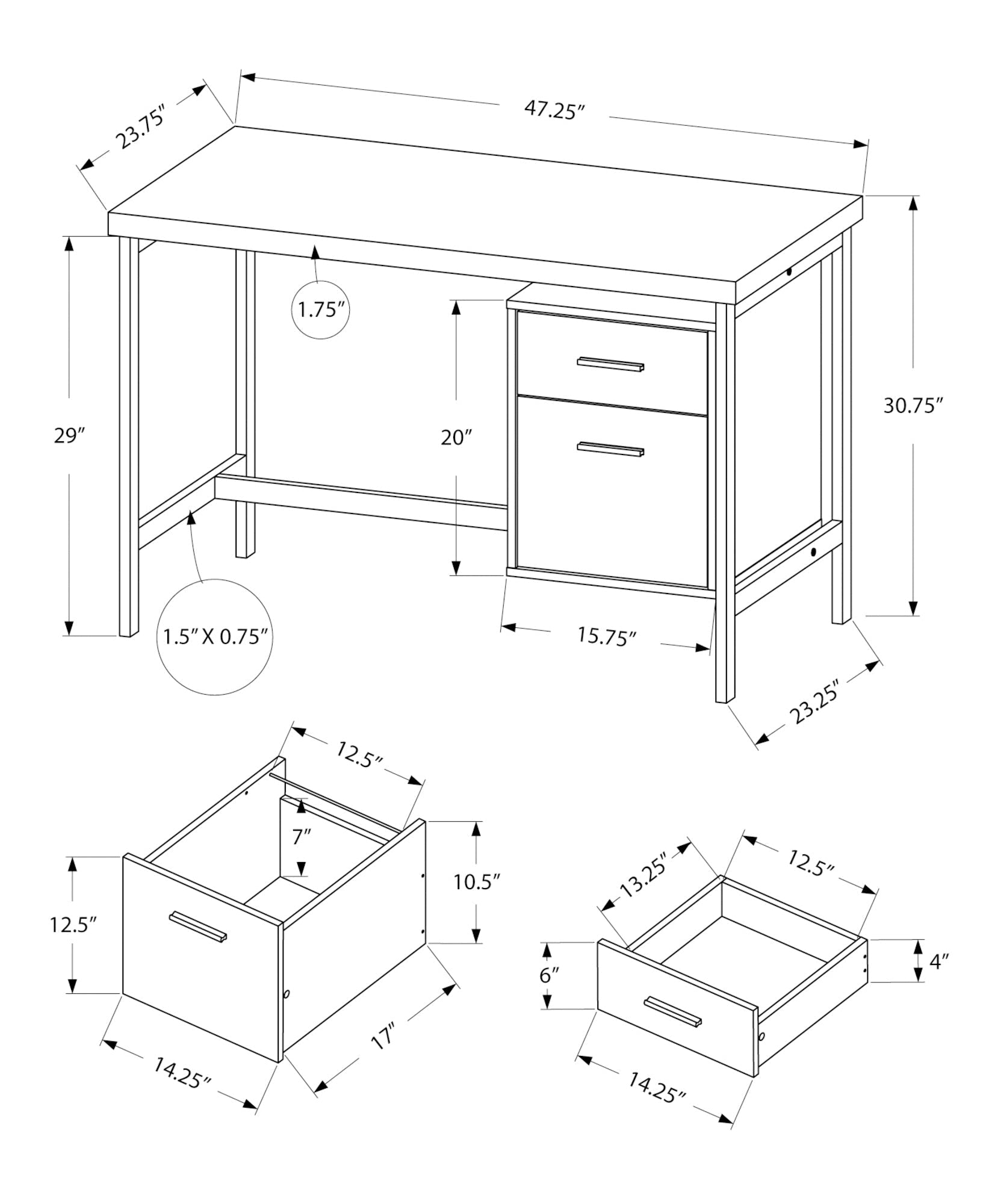 23.75″

47.25″

1.75″

29″

20″

30.75″

1.5″ X 0.75″

15.75″

23.25″

12.5″

7″

10.5″

12.5″

17″

14.25″

13.25″

12.5″

6″

4″

14.25″