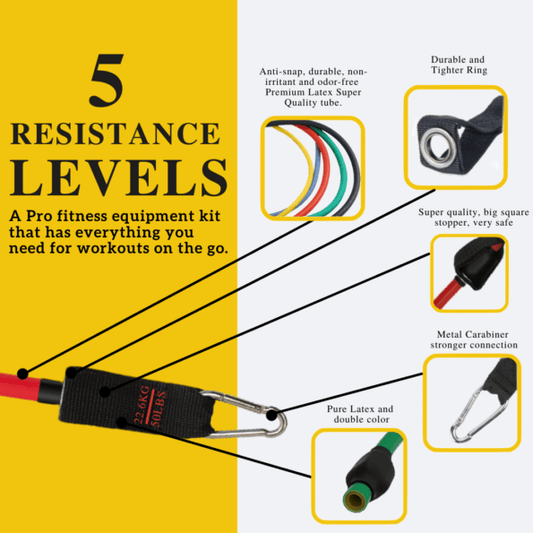 5
RESISTANCE
LEVELS

A Pro fitness equipment kit that has everything you need for workouts on the go.

Anti-snap, durable, non-irritant and odor-free Premium Latex Super Quality tube.

Durable and Tighter Ring

Super quality, big square stopper, very safe

Metal Carabiner stronger connection

Pure Latex and double color

22.6KG
50LBS