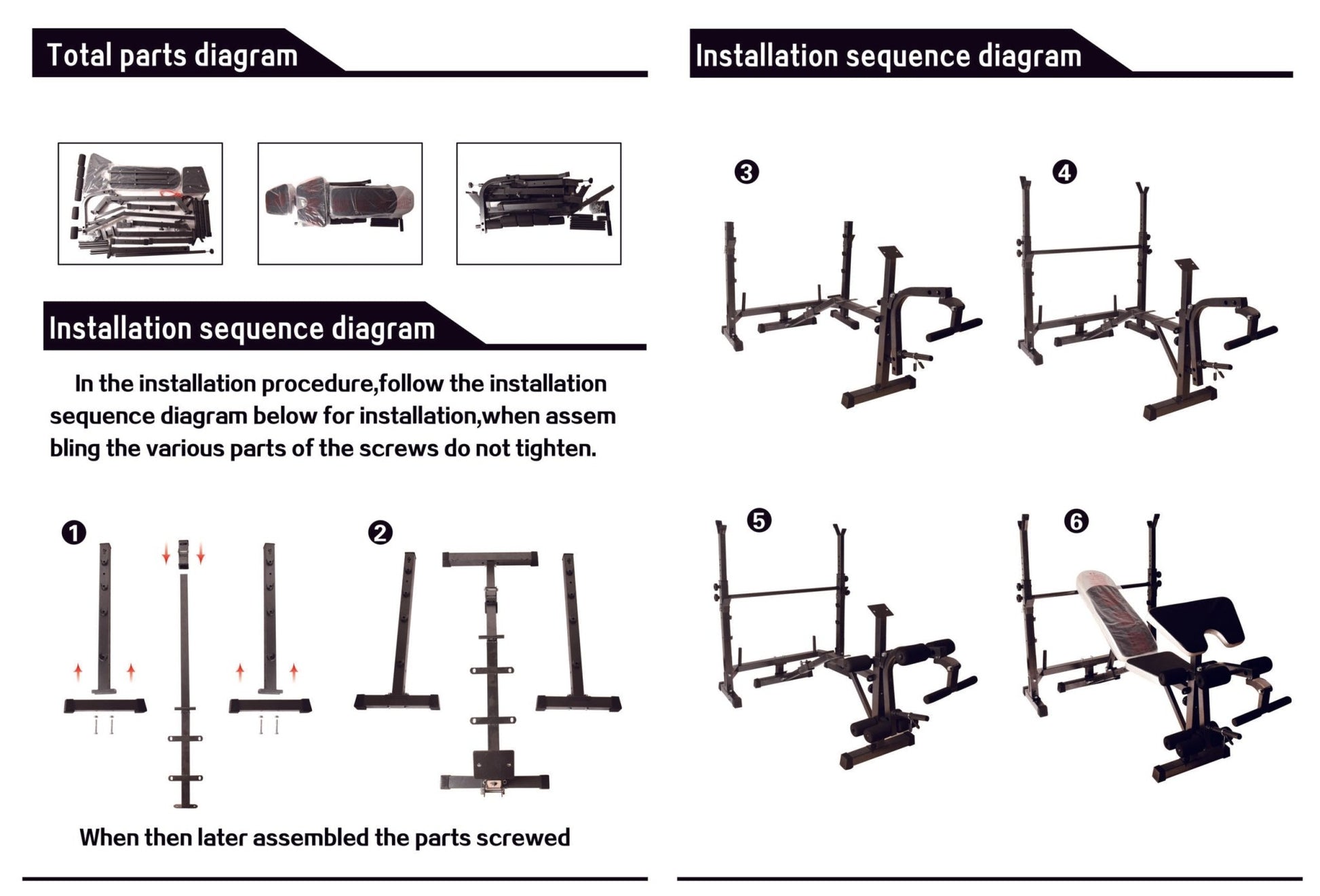 Total parts diagram

Installation sequence diagram

In the installation procedure,follow the installation sequence diagram below for installation,when assem bling the various parts of the screws do not tighten.

1

2

When then later assembled the parts screwed

Installation sequence diagram

3

4

5

6