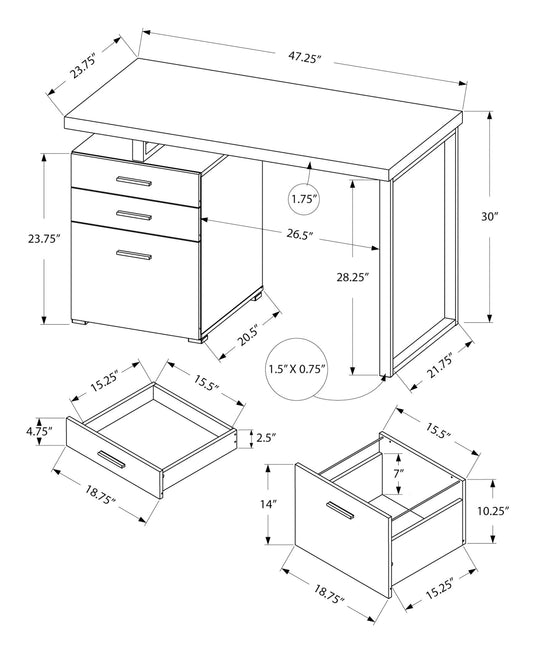 23.75"
47.25"
1.75"
30"
23.75"
26.5"
28.25"
20.5"
1.5" X 0.75"
21.75"
15.25"
15.5"
4.75"
2.5"
18.75"
15.5"
7"
14"
10.25"
18.75"
15.25"